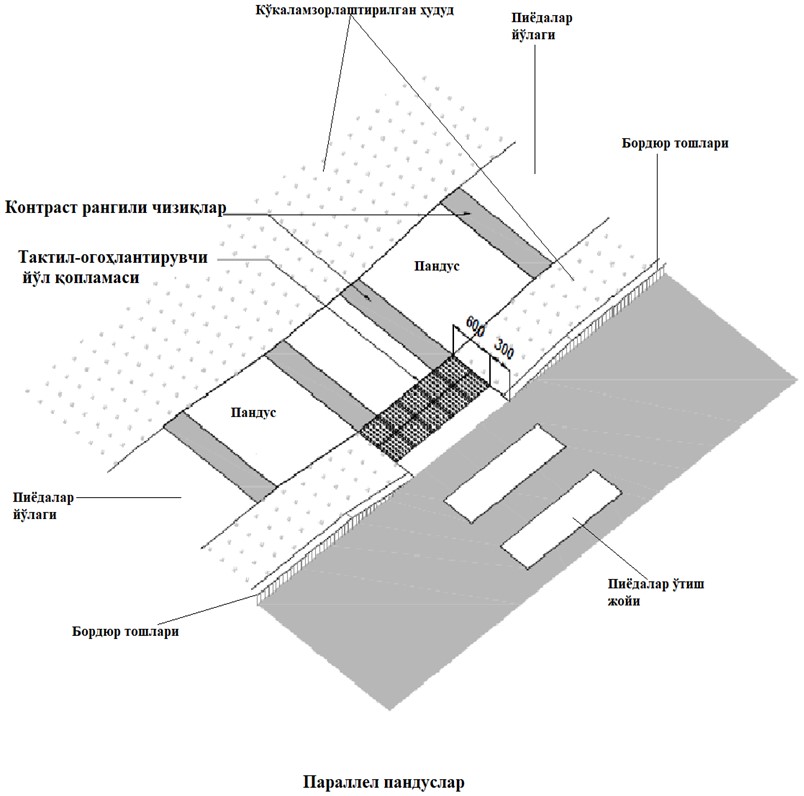 Кўкаламзорлаштирилган ҳудуд

Пиёдалар йўлаги

Бордюр тошлари

Контраст рангили чизиқлар

Тактил-огоҳлантирувчи йўл қопламаси

Пандус

600

300

Пандус

Пиёдалар йўлаги

Пиёдалар ўтиш жойи

Бордюр тошлари

Параллел пандуслар