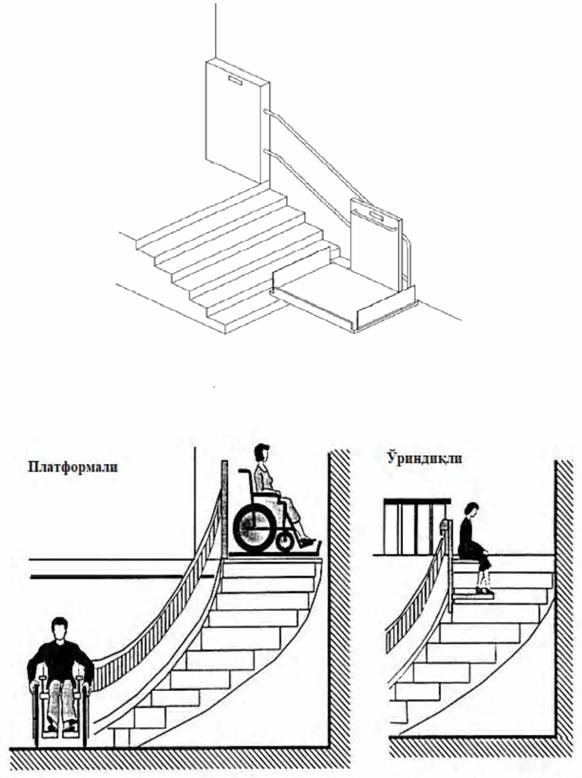 Платформали

Ўриндиқли