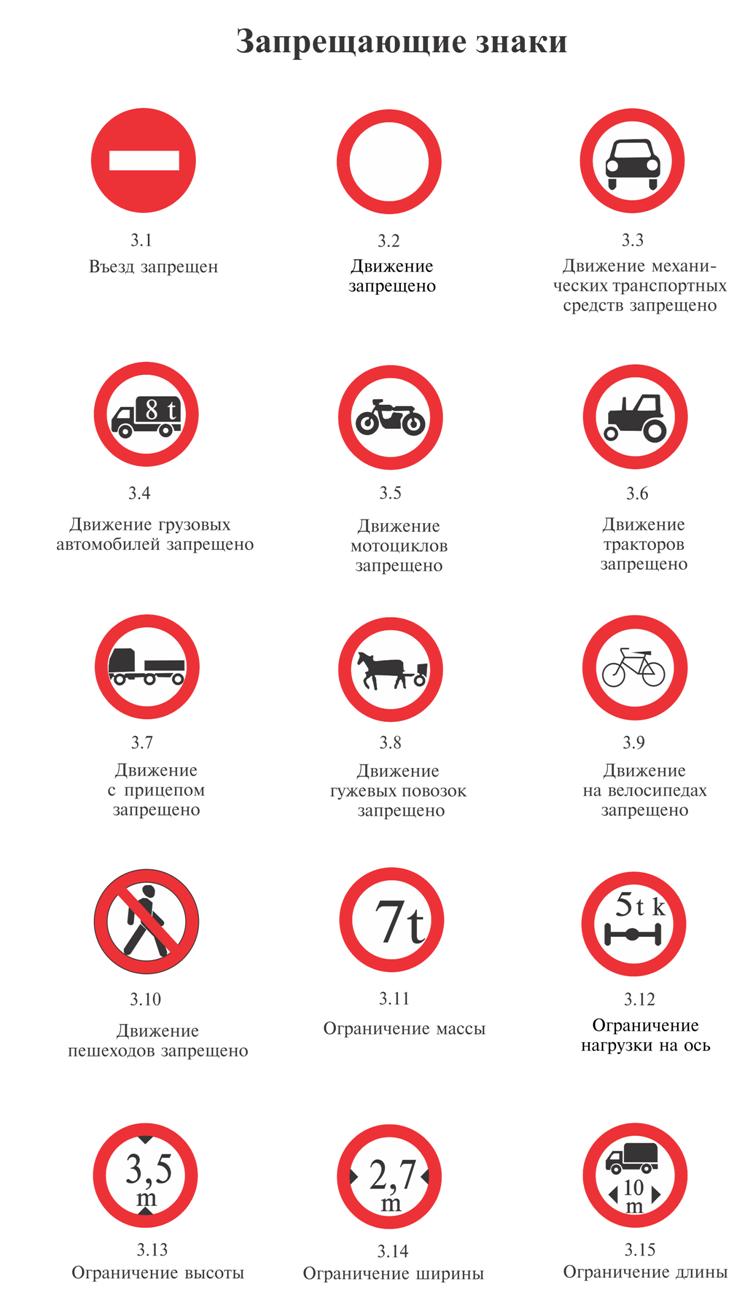 Запрещающие знаки

3.1
Въезд запрещен

3.2
Движение запрещено

3.3
Движение механических транспортных средств запрещено

8 t

3.4
Движение грузовых автомобилей запрещено

3.5
Движение мотоциклов запрещено

3.6
Движение тракторов запрещено

3.7
Движение с прицепом запрещено

3.8
Движение гужевых повозок запрещено

3.9
Движение на велосипедах запрещено

3.10
Движение пешеходов запрещено

7t

3.11
Ограничение массы

5t k

3.12
Ограничение нагрузки на ось

3,5 m

3.13
Ограничение высоты

2,7 m

3.14
Ограничение ширины

10 m

3.15
Ограничение длины