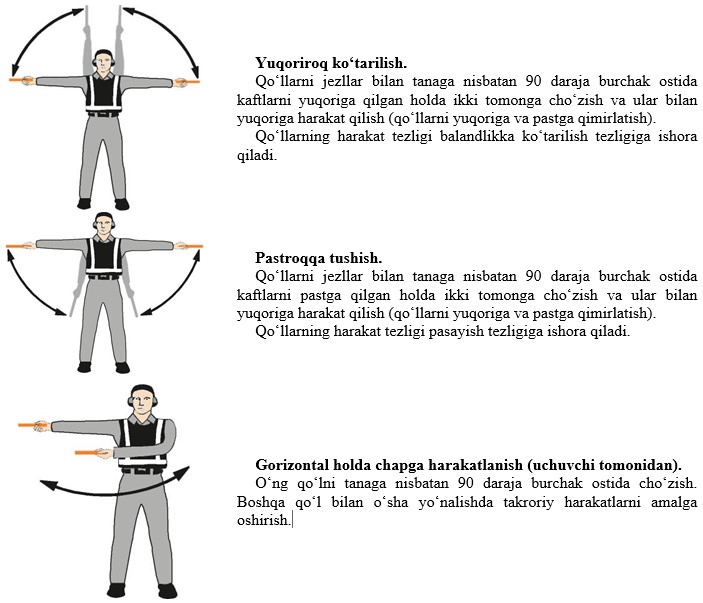 **Yuqoriroq ko‘tarilish.**

Qo‘llarni jezllar bilan tanaga nisbatan 90 daraja burchak ostida kaftlarni yuqoriga qilgan holda ikki tomonga cho‘zish va ular bilan yuqoriga harakat qilish (qo‘llarni yuqoriga va pastga qimirlatish).

Qo‘llarning harakat tezligi balandlikka ko‘tarilish tezligiga ishora qiladi.

**Pastroqqa tushish.**

Qo‘llarni jezllar bilan tanaga nisbatan 90 daraja burchak ostida kaftlarni pastga qilgan holda ikki tomonga cho‘zish va ular bilan yuqoriga harakat qilish (qo‘llarni yuqoriga va pastga qimirlatish).

Qo‘llarning harakat tezligi pasayish tezligiga ishora qiladi.

**Gorizontal holda chapga harakatlanish (uchuvchi tomonidan).**

O‘ng qo‘lni tanaga nisbatan 90 daraja burchak ostida cho‘zish. Boshqa qo‘l bilan o‘sha yo‘nalishda takroriy harakatlarni amalga oshirish.