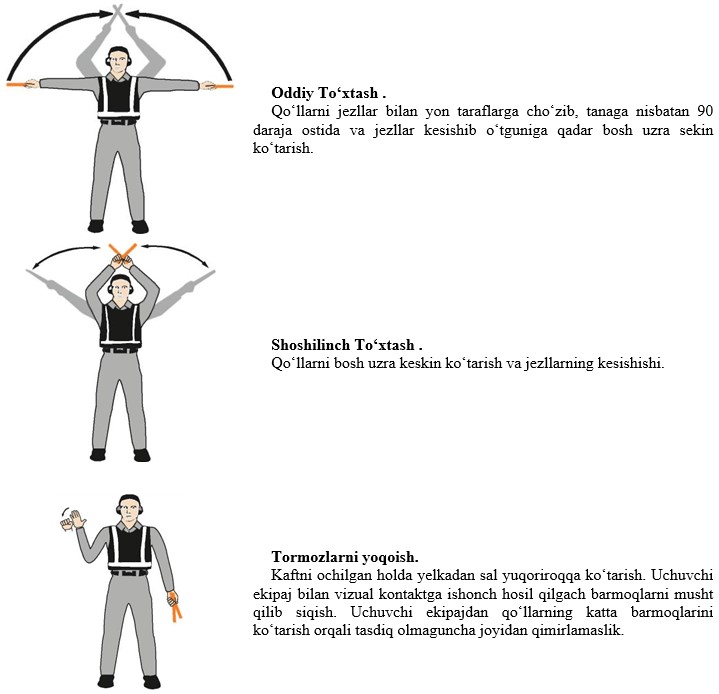 **Oddiy To‘xtash .**
Qo‘llarni jezllar bilan yon taraflarga cho‘zib, tanaga nisbatan 90 daraja ostida va jezllar kesishib o‘tguniga qadar bosh uzra sekin ko‘tarish.

**Shoshilinch To‘xtash .**
Qo‘llarni bosh uzra keskin ko‘tarish va jezllarning kesishishi.

**Tormozlarni yoqoish.**
Kaftni ochilgan holda yelkadan sal yuqoriroqqa ko‘tarish. Uchuvchi ekipaj bilan vizual kontaktga ishonch hosil qilgach barmoqlarni musht qilib siqish. Uchuvchi ekipajdan qo‘llarning katta barmoqlarini ko‘tarish orqali tasdiq olmaguncha joyidan qimirlamaslik.