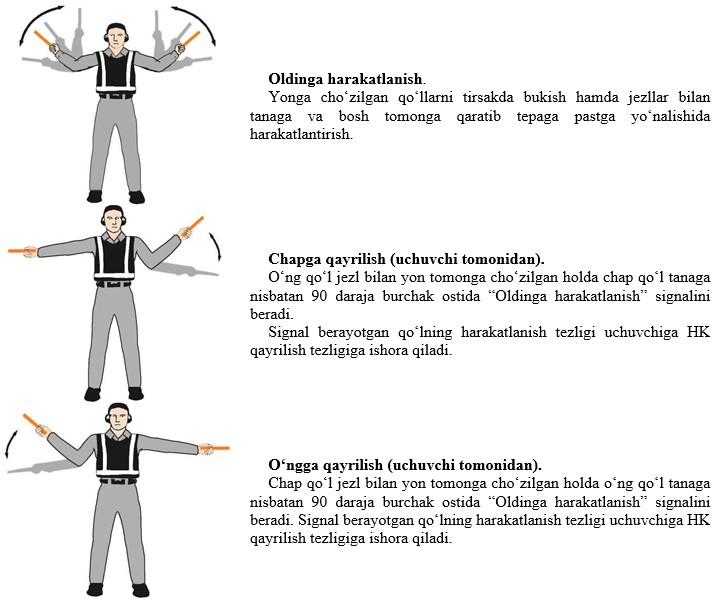 **Oldinga harakatlanish**.
Yonga cho‘zilgan qo‘llarni tirsakda bukish hamda jezllar bilan tanaga va bosh tomonga qaratib tepaga pastga yo‘nalishida harakatlantirish.

**Chapga qayrilish (uchuvchi tomonidan).**
O‘ng qo‘l jezl bilan yon tomonga cho‘zilgan holda chap qo‘l tanaga nisbatan 90 daraja burchak ostida “Oldinga harakatlanish” signalini beradi.
Signal berayotgan qo‘lning harakatlanish tezligi uchuvchiga HK qayrilish tezligiga ishora qiladi.

**O‘ngga qayrilish (uchuvchi tomonidan).**
Chap qo‘l jezl bilan yon tomonga cho‘zilgan holda o‘ng qo‘l tanaga nisbatan 90 daraja burchak ostida “Oldinga harakatlanish” signalini beradi. Signal berayotgan qo‘lning harakatlanish tezligi uchuvchiga HK qayrilish tezligiga ishora qiladi.